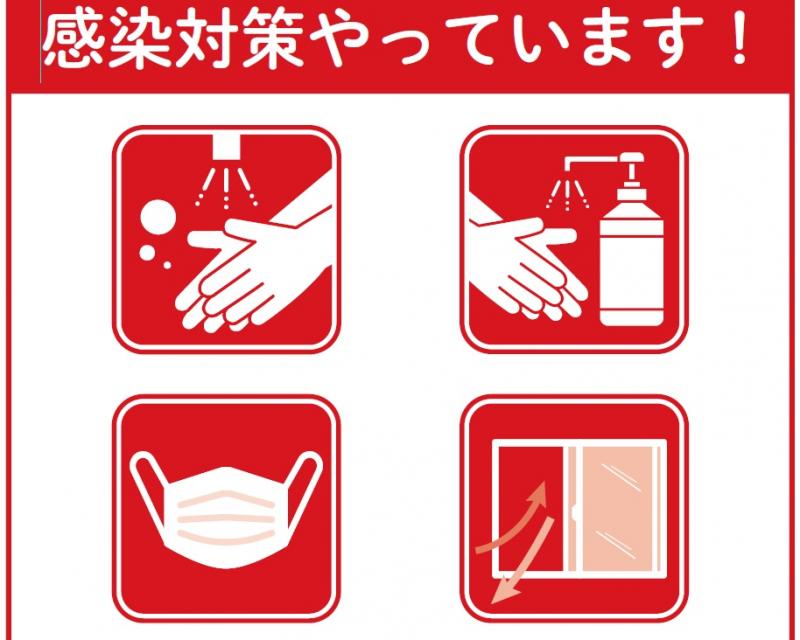 感染対策やっています！